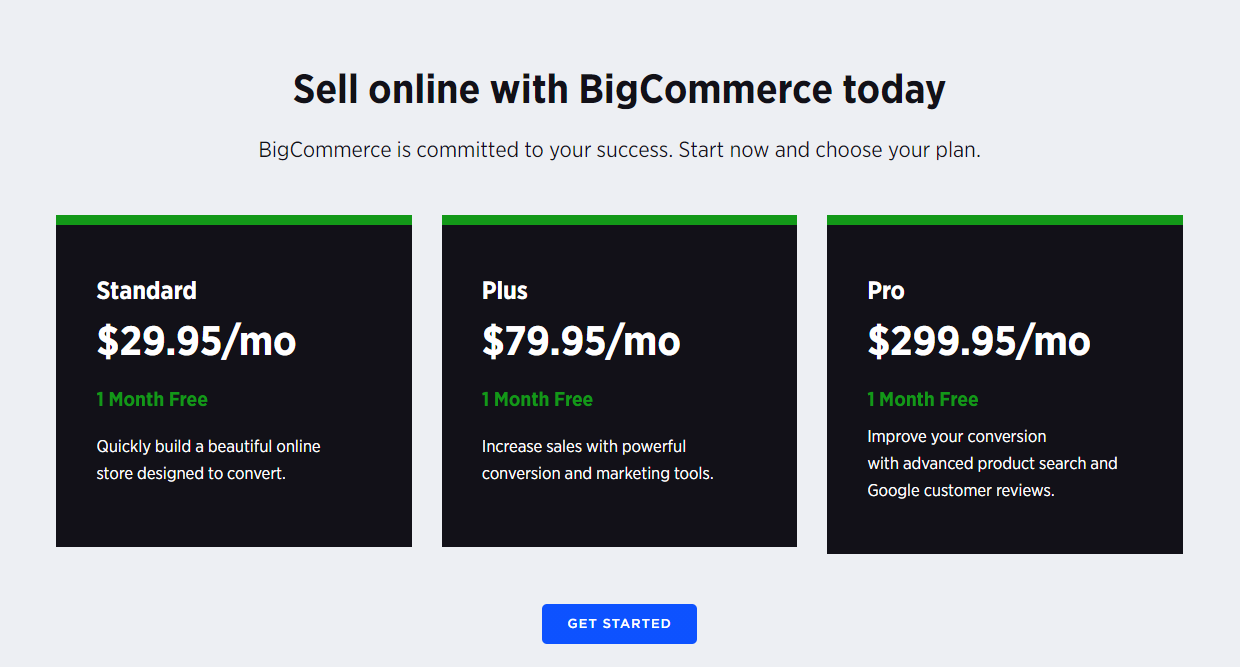 Sell online with BigCommerce today

BigCommerce is committed to your success. Start now and choose your plan.

Standard

$29.95/mo

1 Month Free

Quickly build a beautiful online store designed to convert.

Plus

$79.95/mo

1 Month Free

Increase sales with powerful conversion and marketing tools.

Pro

$299.95/mo

1 Month Free

Improve your conversion with advanced product search and Google customer reviews.

GET STARTED